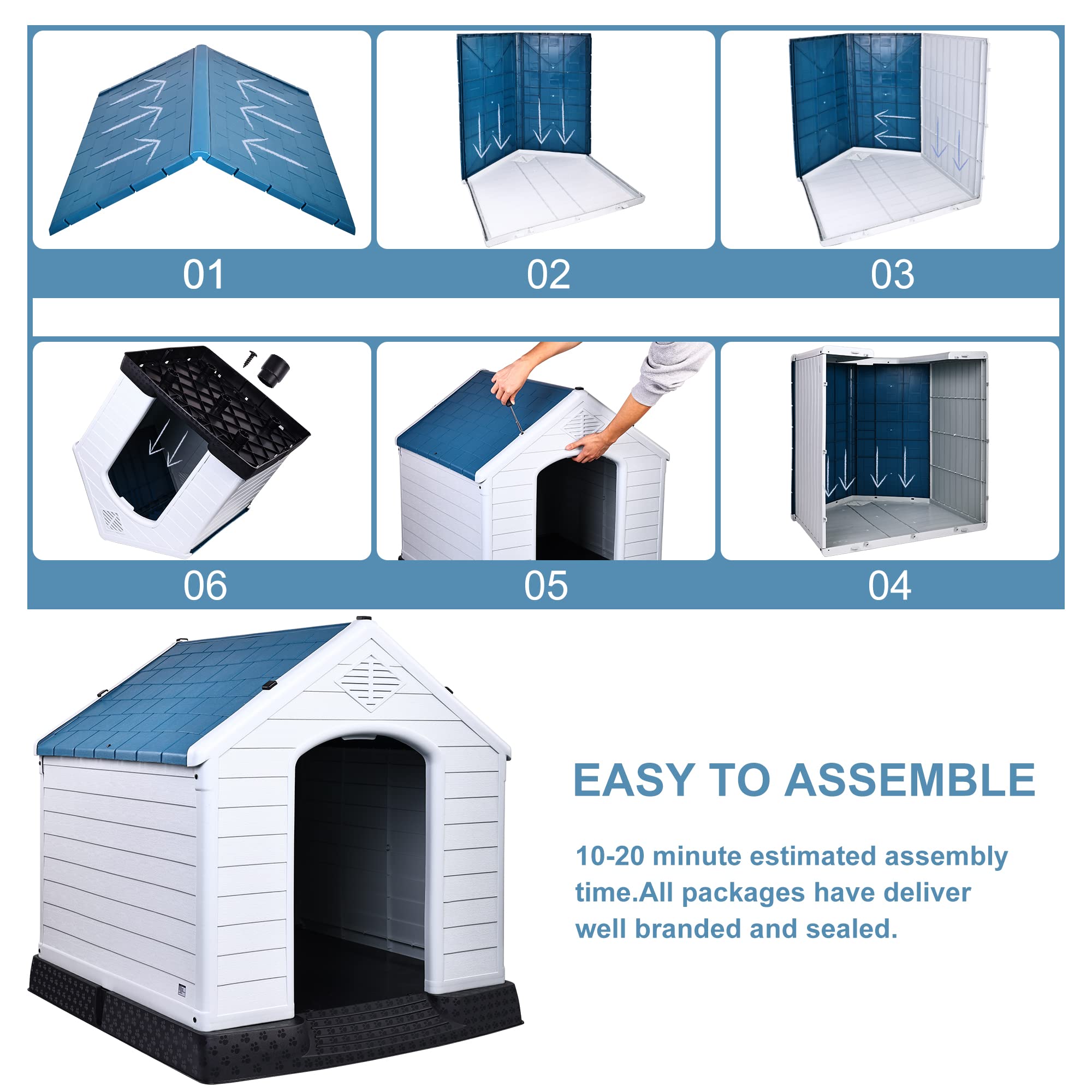 01

02

03

06

05

04

EASY TO ASSEMBLE

10-20 minute estimated assembly time.All packages have deliver well branded and sealed.